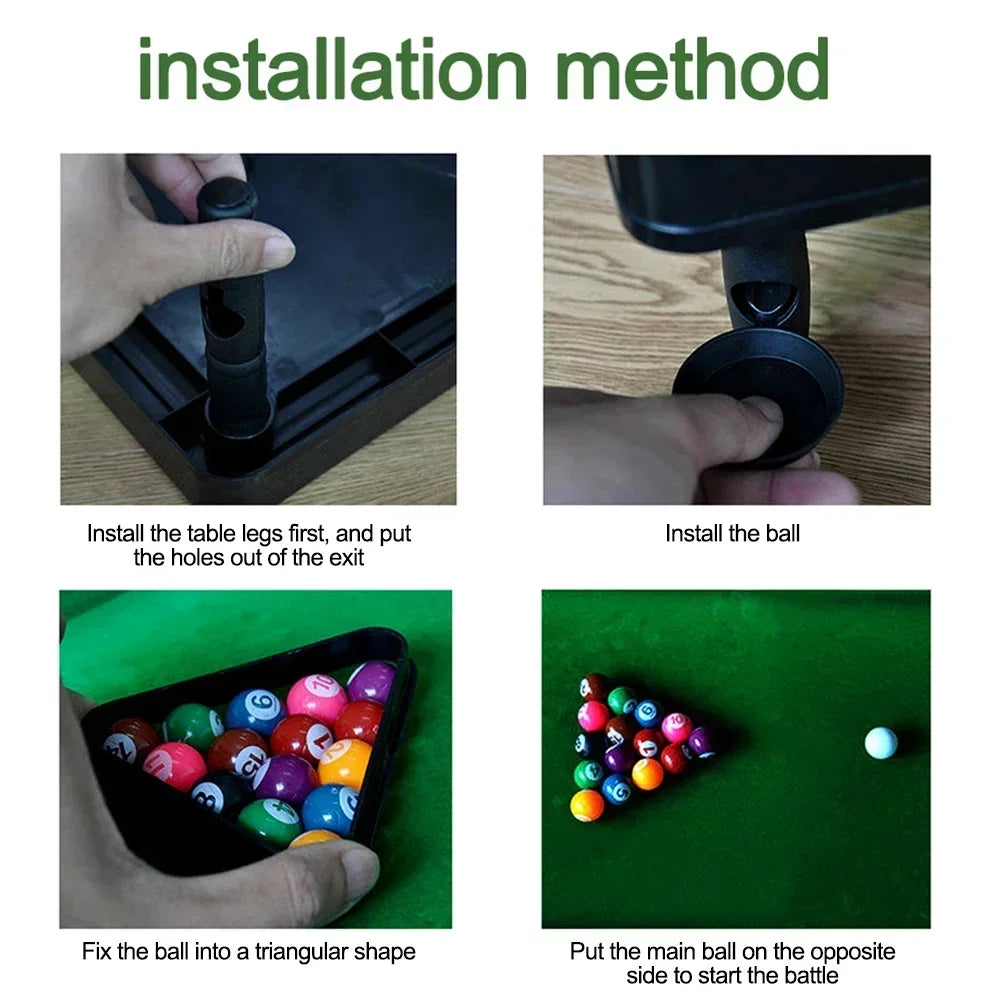 installation method

Install the table legs first, and put the holes out of the exit

Install the ball

Fix the ball into a triangular shape

Put the main ball on the opposite side to start the battle