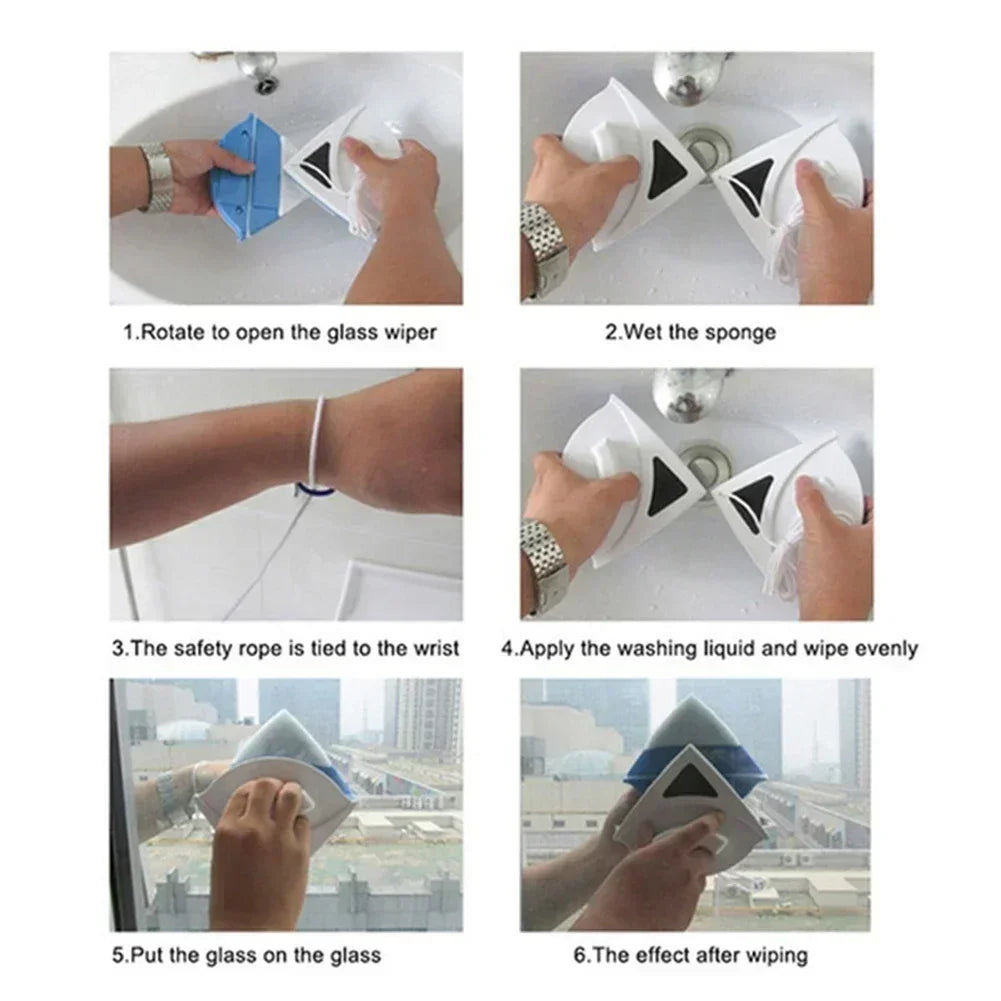 1.Rotate to open the glass wiper

2.Wet the sponge

3.The safety rope is tied to the wrist

4.Apply the washing liquid and wipe evenly

5.Put the glass on the glass

6.The effect after wiping