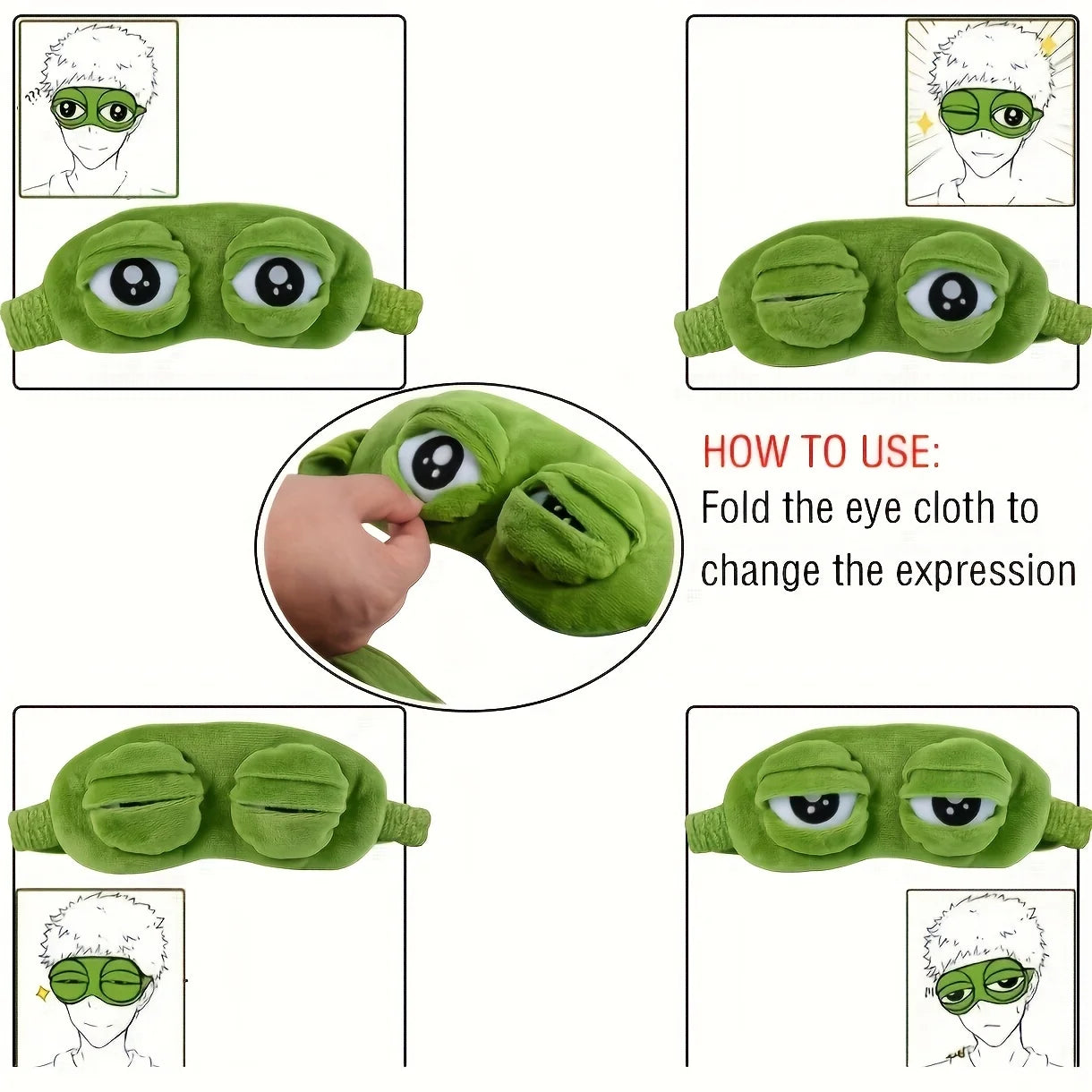 ???

HOW TO USE:
Fold the eye cloth to change the expression